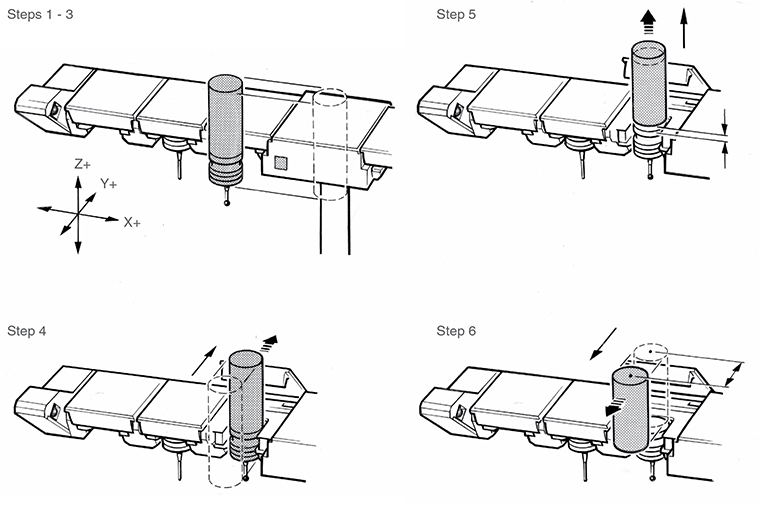 Steps 1 - 3

Z+
Y+
X+

Step 5

Step 4

Step 6