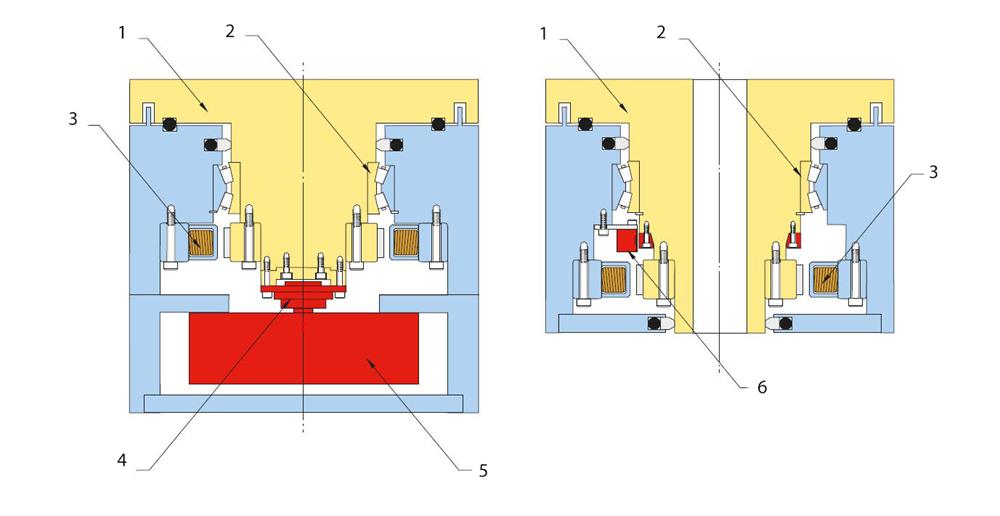 1
2
3
4
5
1
2
3
6