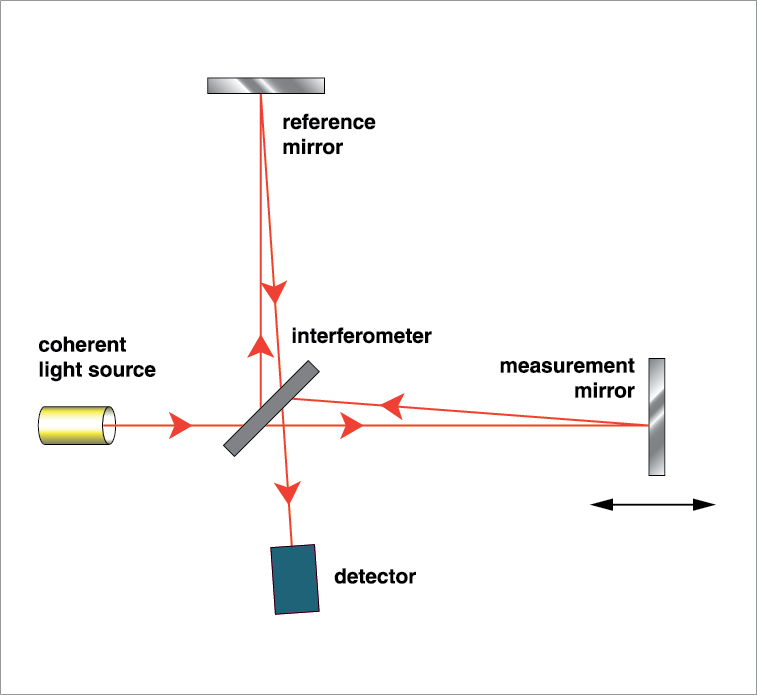 reference mirror

coherent light source

interferometer

measurement mirror

detector